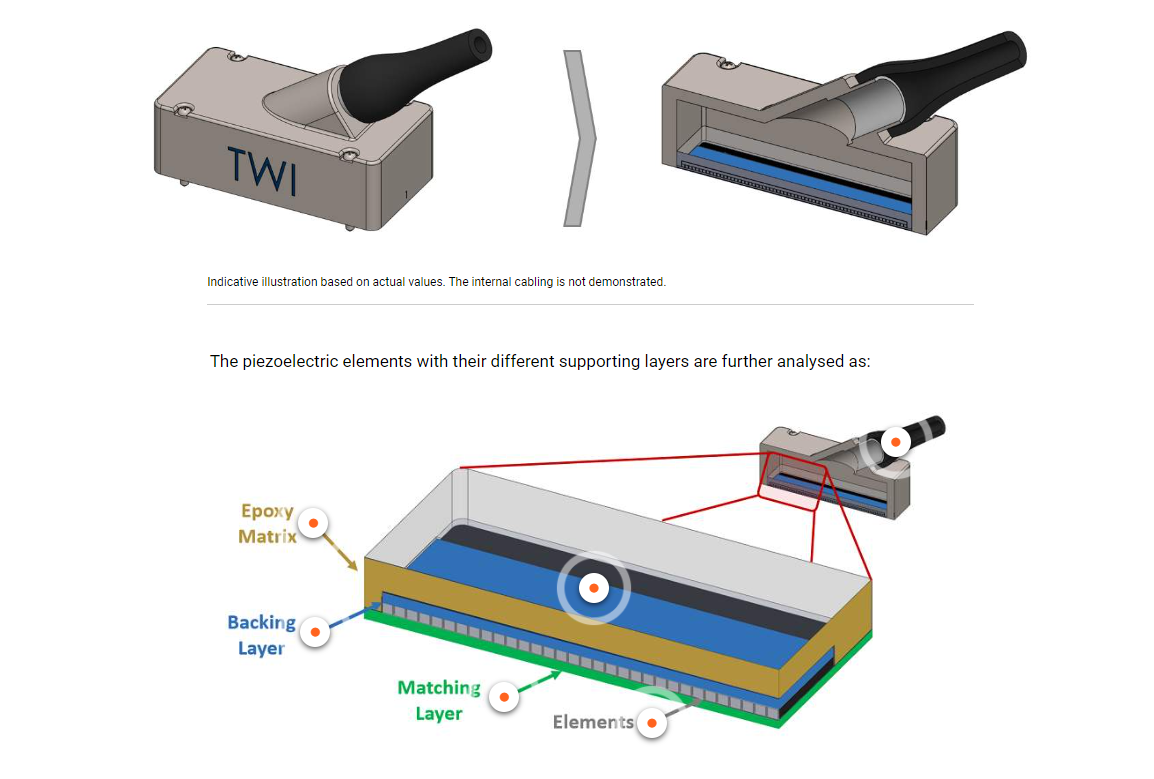 TWI

Indicative illustration based on actual values. The internal cabling is not demonstrated.

The piezoelectric elements with their different supporting layers are further analysed as:

Epoxy Matrix

Backing Layer

Matching Layer

Elements